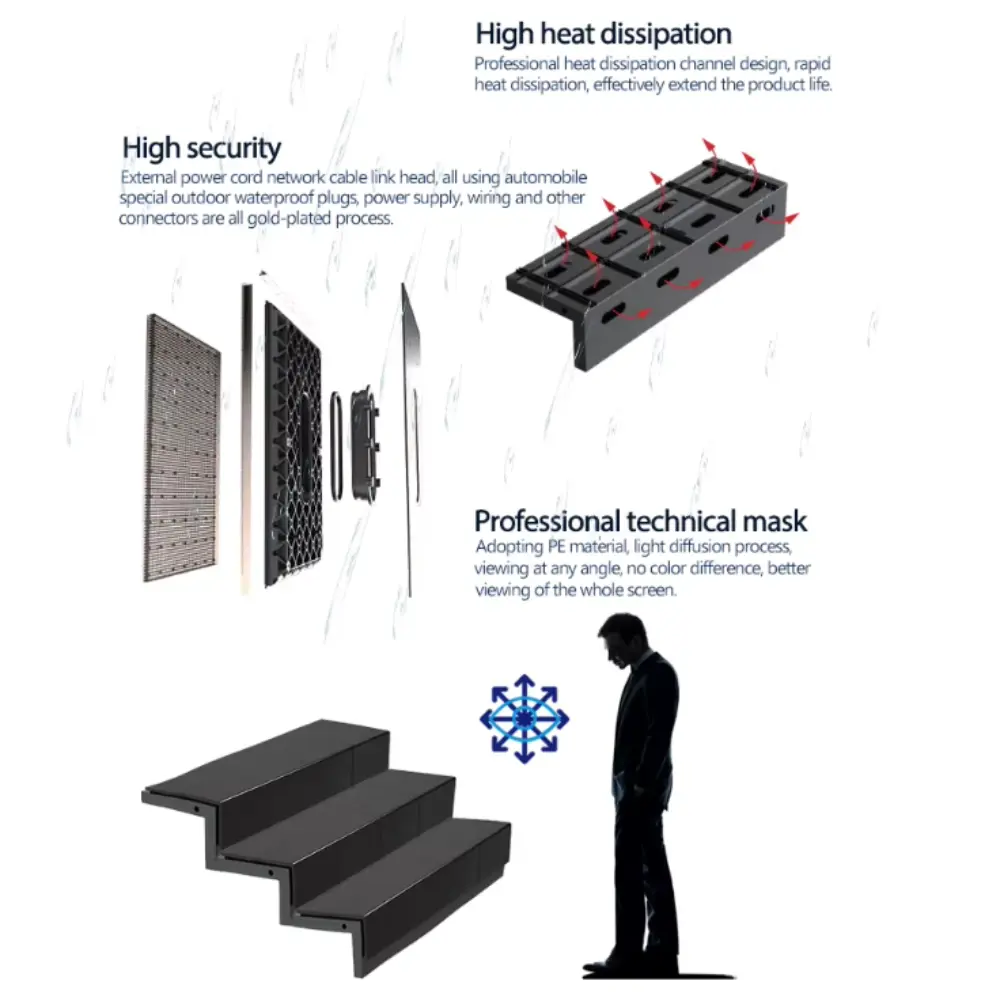 High heat dissipation
Professional heat dissipation channel design, rapid heat dissipation, effectively extend the product life.

High security
External power cord network cable link head, all using automobile special outdoor waterproof plugs, power supply, wiring and other connectors are all gold-plated process.

Professional technical mask
Adopting PE material, light diffusion process, viewing at any angle, no color difference, better viewing of the whole screen.