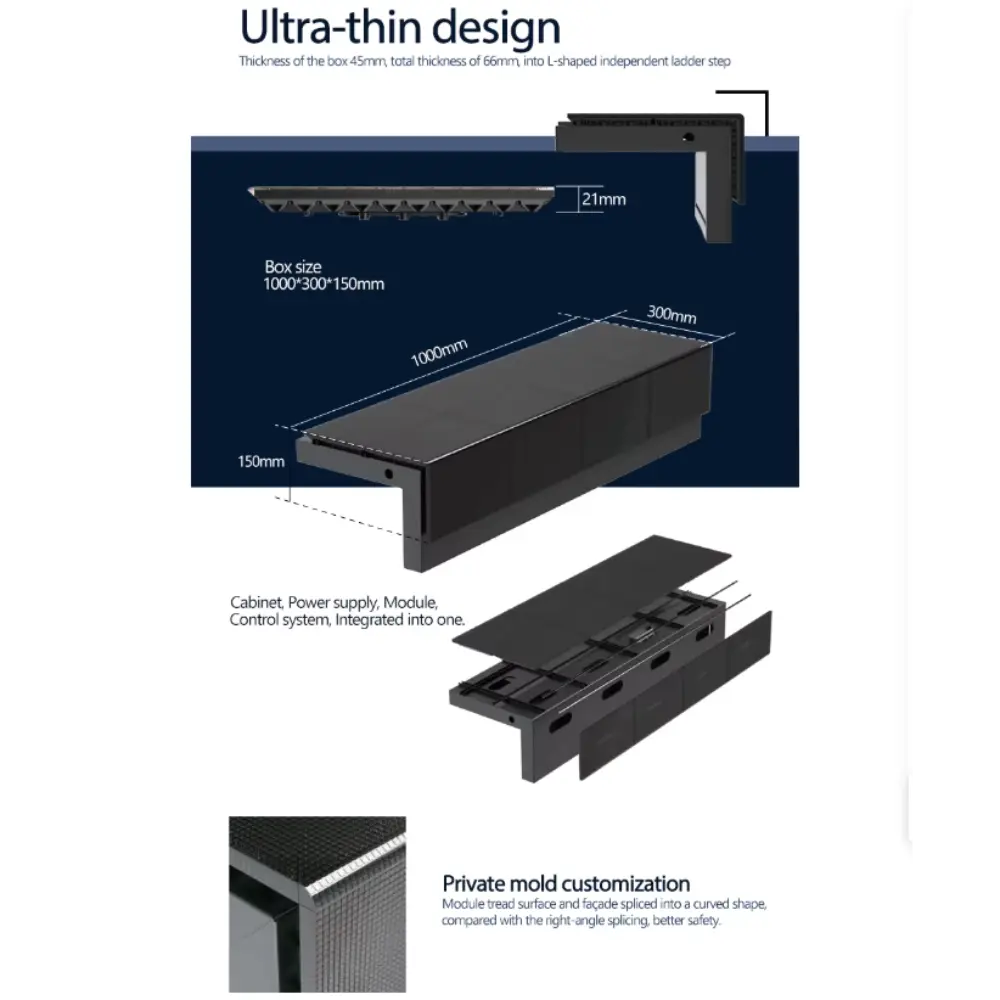 Ultra-thin design
Thickness of the box 45mm, total thickness of 66mm, into L-shaped independent ladder step

21mm

Box size
1000*300*150mm

300mm
1000mm
150mm

Cabinet, Power supply, Module, Control system, Integrated into one.

Private mold customization
Module tread surface and façade spliced into a curved shape, compared with the right-angle splicing, better safety.