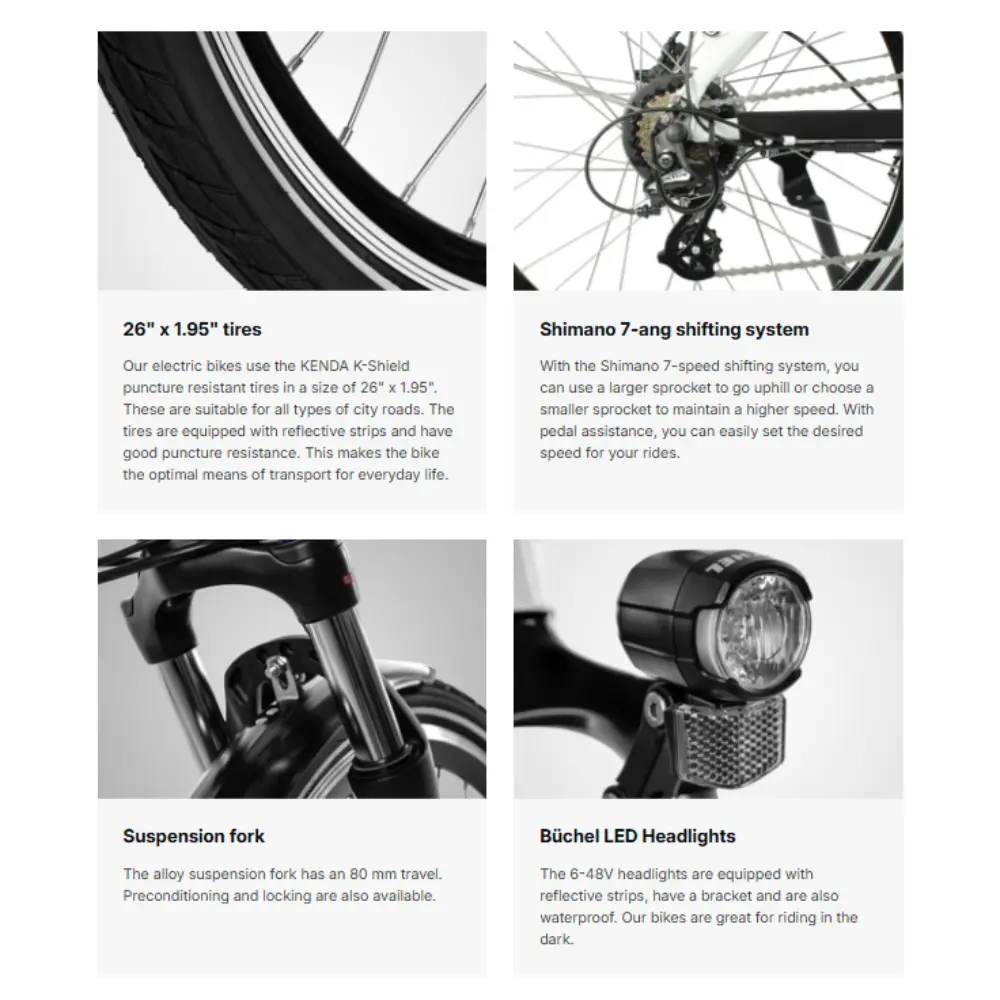 26" x 1.95" tires

Our electric bikes use the KENDA K-Shield puncture resistant tires in a size of 26" x 1.95". These are suitable for all types of city roads. The tires are equipped with reflective strips and have good puncture resistance. This makes the bike the optimal means of transport for everyday life.

Shimano 7-ang shifting system

With the Shimano 7-speed shifting system, you can use a larger sprocket to go uphill or choose a smaller sprocket to maintain a higher speed. With pedal assistance, you can easily set the desired speed for your rides.

Suspension fork

The alloy suspension fork has an 80 mm travel. Preconditioning and locking are also available.

Büchel LED Headlights

The 6-48V headlights are equipped with reflective strips, have a bracket and are also waterproof. Our bikes are great for riding in the dark.