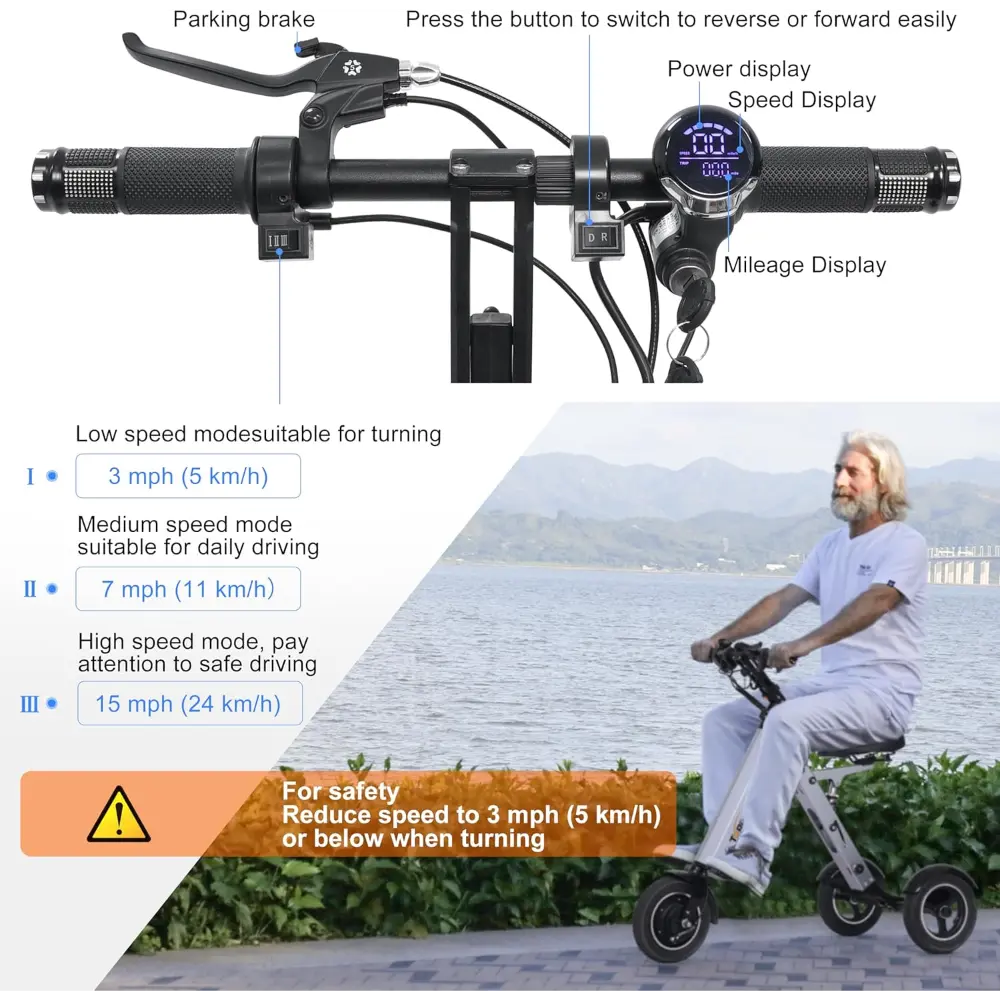 Parking brake

Press the button to switch to reverse or forward easily

Power display

Speed Display

Mileage Display

I II III

D R

Low speed modesuitable for turning

I 3 mph (5 km/h)

Medium speed mode suitable for daily driving

II 7 mph (11 km/h)

High speed mode, pay attention to safe driving

III 15 mph (24 km/h)

For safety
Reduce speed to 3 mph (5 km/h) or below when turning