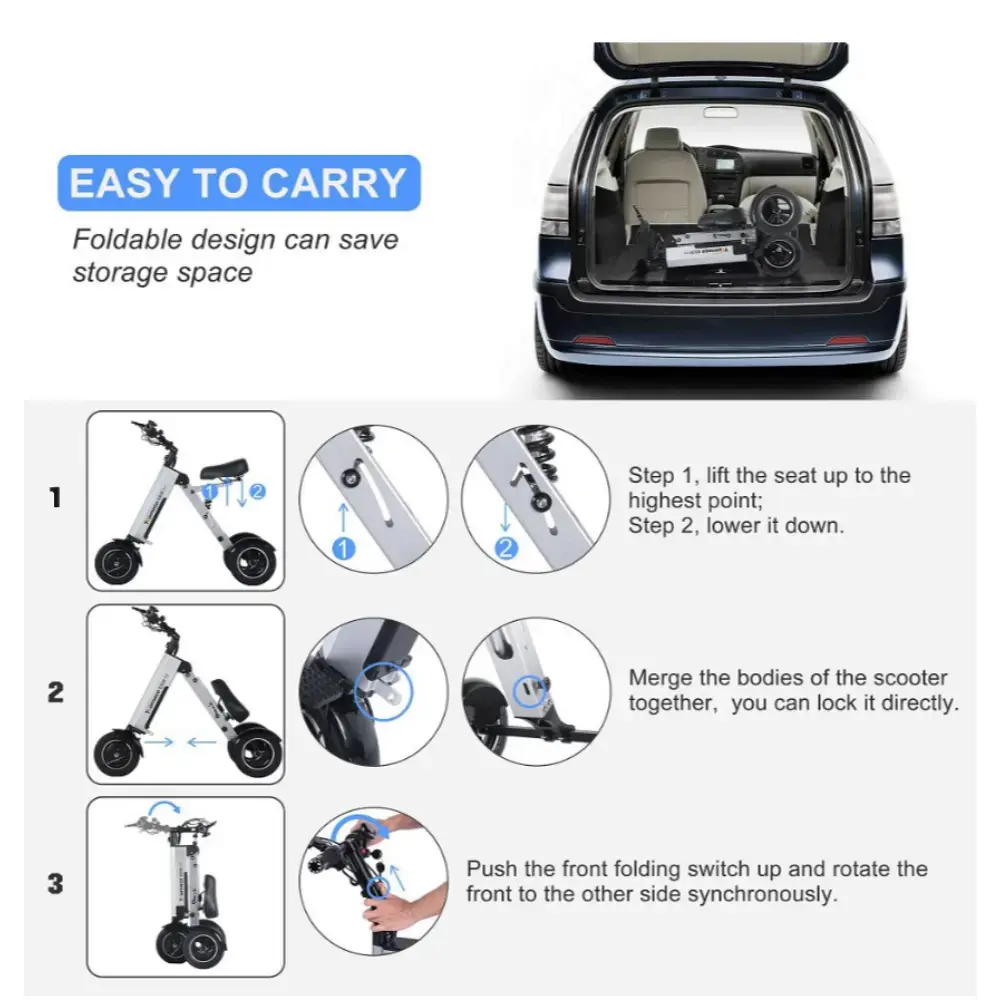 EASY TO CARRY

Foldable design can save storage space

1

1 2

1

2

Step 1, lift the seat up to the highest point;
Step 2, lower it down.

2

Merge the bodies of the scooter together, you can lock it directly.

3

Push the front folding switch up and rotate the front to the other side synchronously.