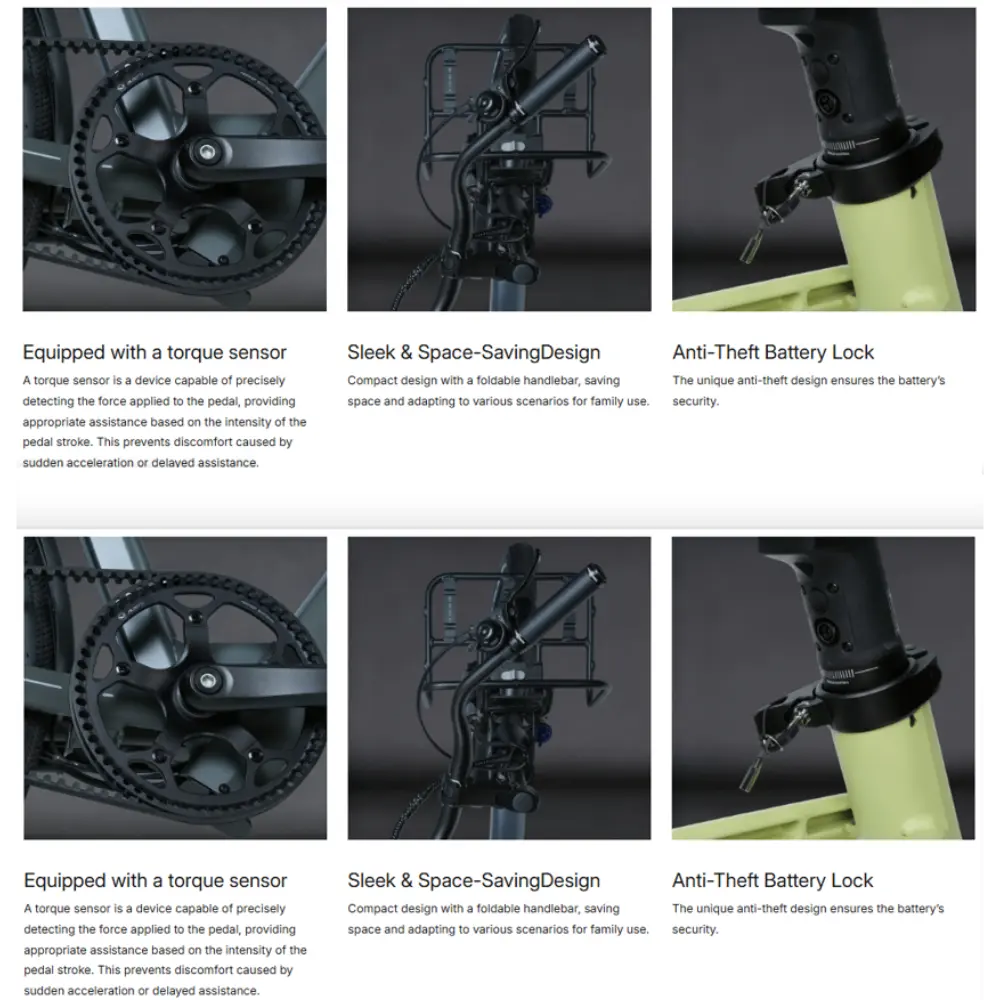 Equipped with a torque sensor

A torque sensor is a device capable of precisely detecting the force applied to the pedal, providing appropriate assistance based on the intensity of the pedal stroke. This prevents discomfort caused by sudden acceleration or delayed assistance.

Sleek & Space-SavingDesign

Compact design with a foldable handlebar, saving space and adapting to various scenarios for family use.

Anti-Theft Battery Lock

The unique anti-theft design ensures the battery's security.

Equipped with a torque sensor

A torque sensor is a device capable of precisely detecting the force applied to the pedal, providing appropriate assistance based on the intensity of the pedal stroke. This prevents discomfort caused by sudden acceleration or delayed assistance.

Sleek & Space-SavingDesign

Compact design with a foldable handlebar, saving space and adapting to various scenarios for family use.

Anti-Theft Battery Lock

The unique anti-theft design ensures the battery's security.